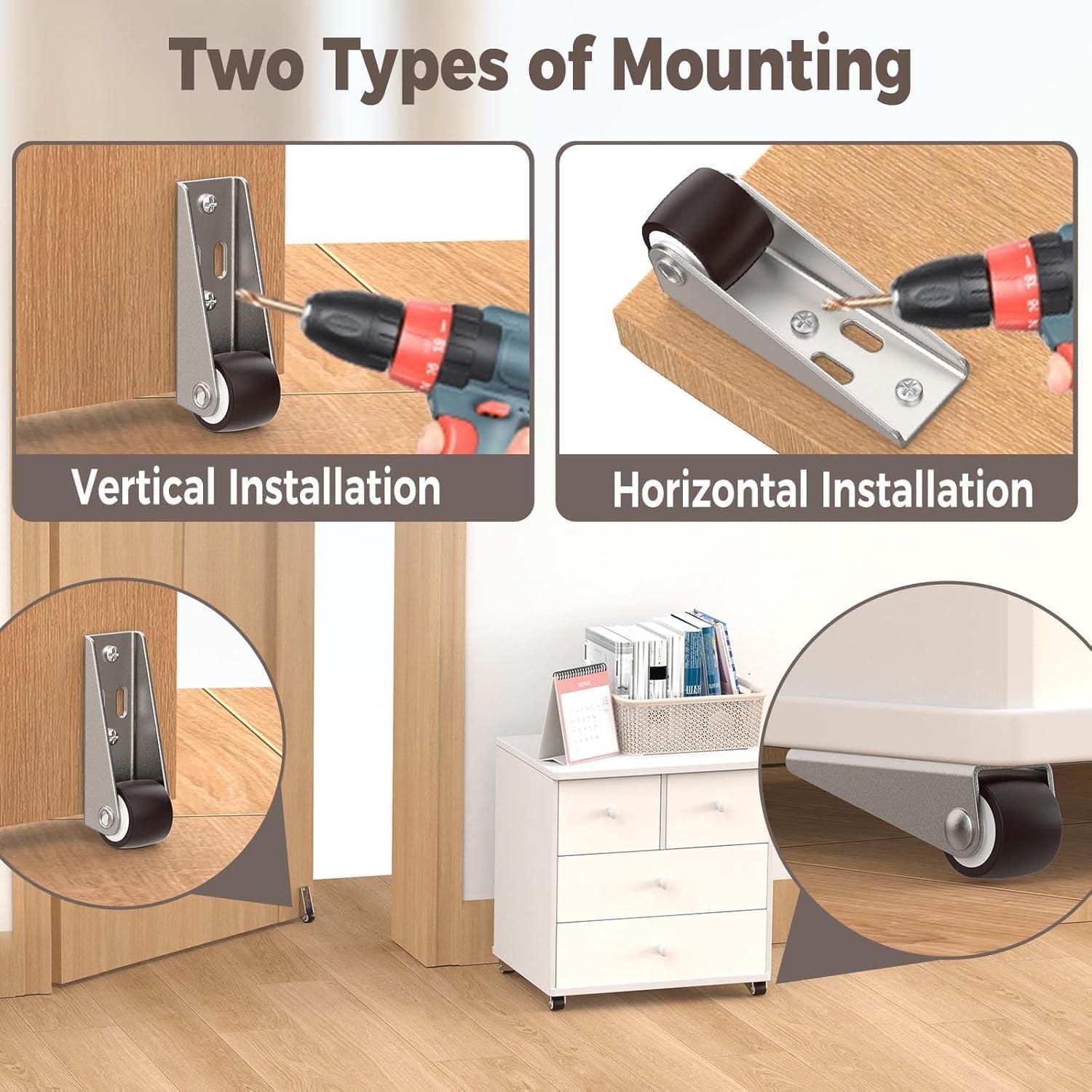 Two Types of Mounting

Vertical Installation

Horizontal Installation